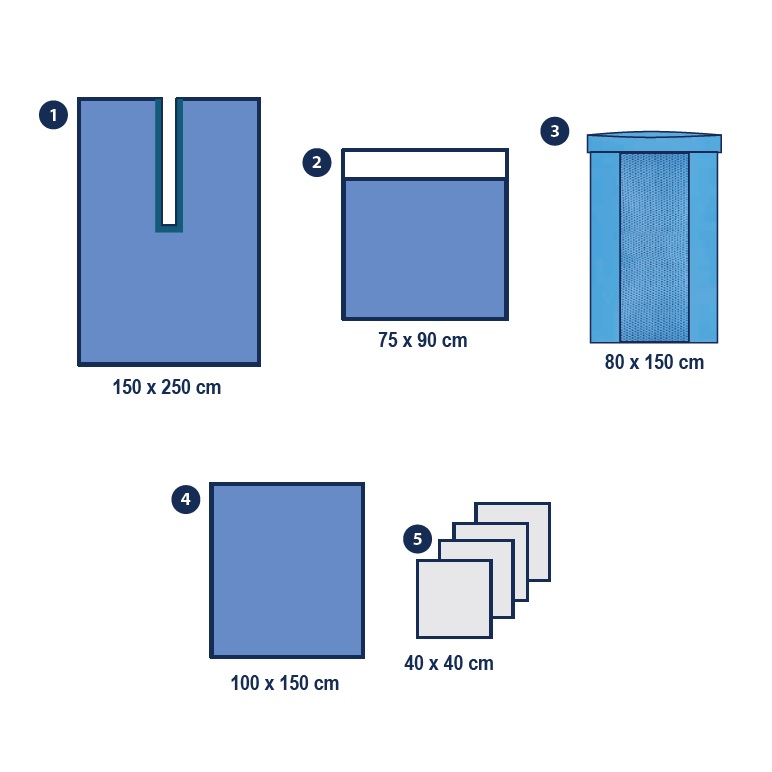 1
150 x 250 cm

2
75 x 90 cm

3
80 x 150 cm

4
100 x 150 cm

5
40 x 40 cm